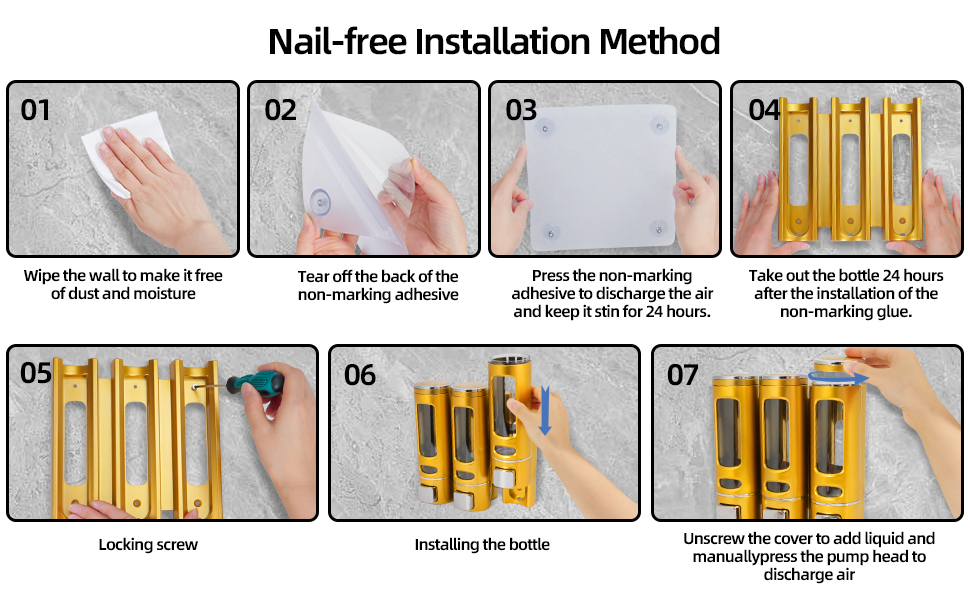 Nail-free Installation Method

01

Wipe the wall to make it free of dust and moisture

02

Tear off the back of the non-marking adhesive

03

Press the non-marking adhesive to discharge the air and keep it stin for 24 hours.

04

Take out the bottle 24 hours after the installation of the non-marking glue.

05

Locking screw

06

Installing the bottle

07

Unscrew the cover to add liquid and manuallypress the pump head to discharge air