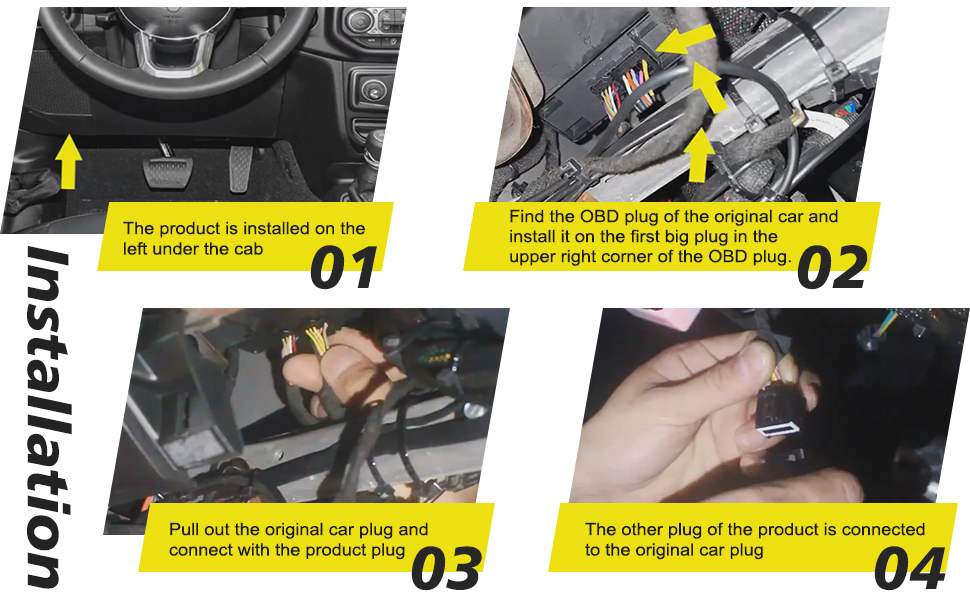 Installation

The product is installed on the left under the cab

01

Find the OBD plug of the original car and install it on the first big plug in the upper right corner of the OBD plug.

02

Pull out the original car plug and connect with the product plug

03

The other plug of the product is connected to the original car plug

04