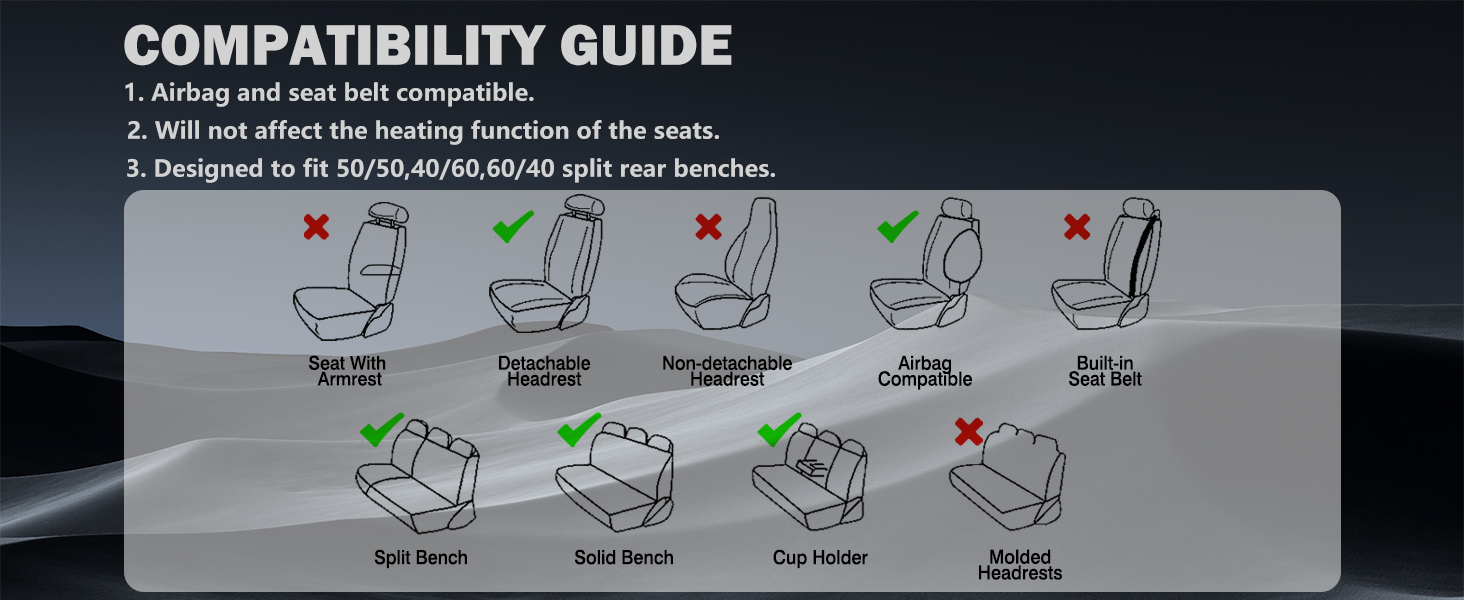 COMPATIBILITY GUIDE

1. Airbag and seat belt compatible.

2. Will not affect the heating function of the seats.

3. Designed to fit 50/50,40/60,60/40 split rear benches.

Seat With Armrest

Detachable Headrest

Non-detachable Headrest

Airbag Compatible

Built-in Seat Belt

Split Bench

Solid Bench

Cup Holder

Molded Headrests