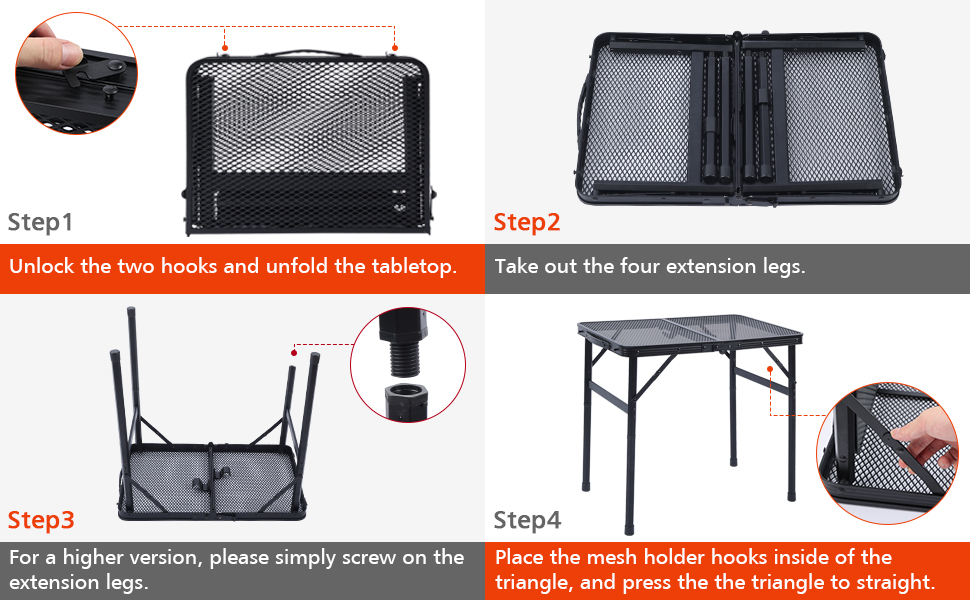 Step1

Unlock the two hooks and unfold the tabletop.

Step2

Take out the four extension legs.

Step3

For a higher version, please simply screw on the extension legs.

Step4

Place the mesh holder hooks inside of the triangle, and press the the triangle to straight.