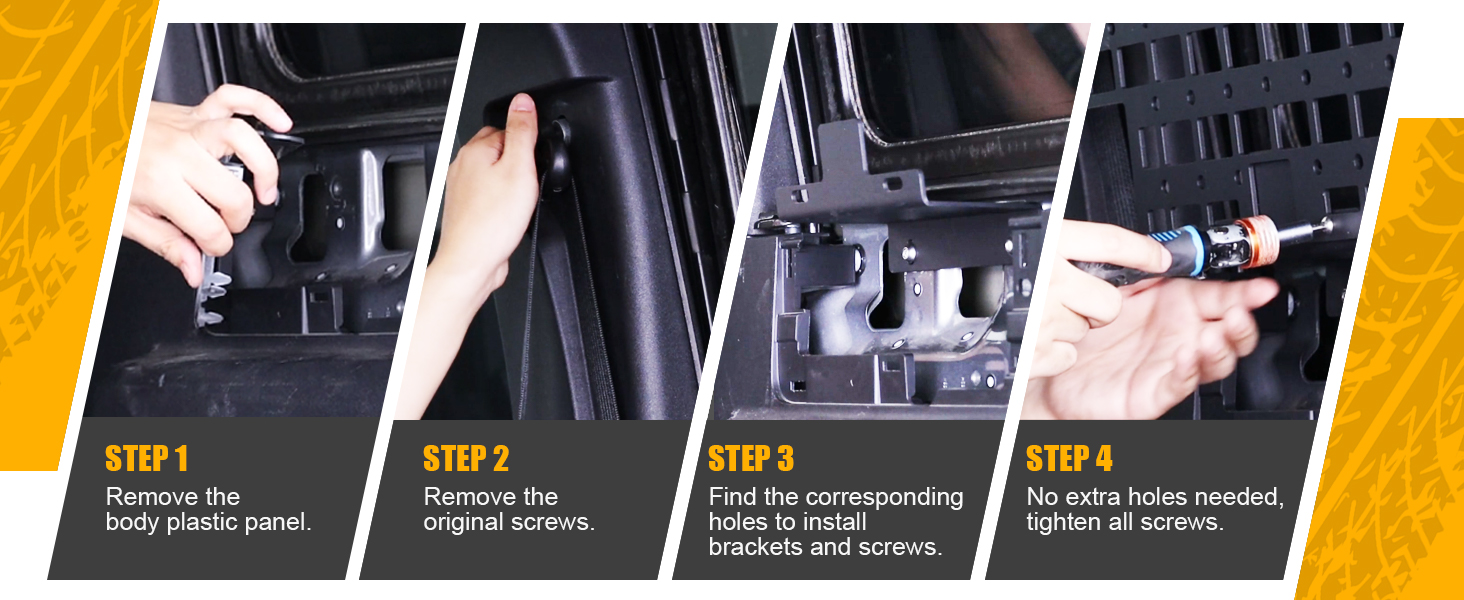 STEP 1
Remove the body plastic panel.

STEP 2
Remove the original screws.

STEP 3
Find the corresponding holes to install brackets and screws.

STEP 4
No extra holes needed, tighten all screws.