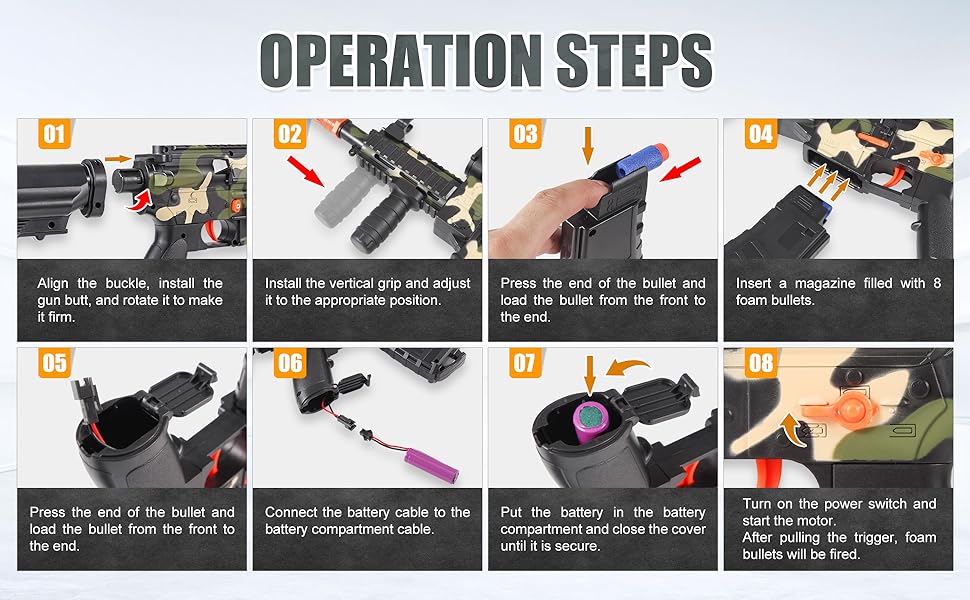 OPERATION STEPS

01

Align the buckle, install the gun butt, and rotate it to make it firm.

02

Install the vertical grip and adjust it to the appropriate position.

03

Press the end of the bullet and load the bullet from the front to the end.

04

Insert a magazine filled with 8 foam bullets.

05

Press the end of the bullet and load the bullet from the front to the end.

06

Connect the battery cable to the battery compartment cable.

07

Put the battery in the battery compartment and close the cover until it is secure.

08

Turn on the power switch and start the motor.
After pulling the trigger, foam bullets will be fired.