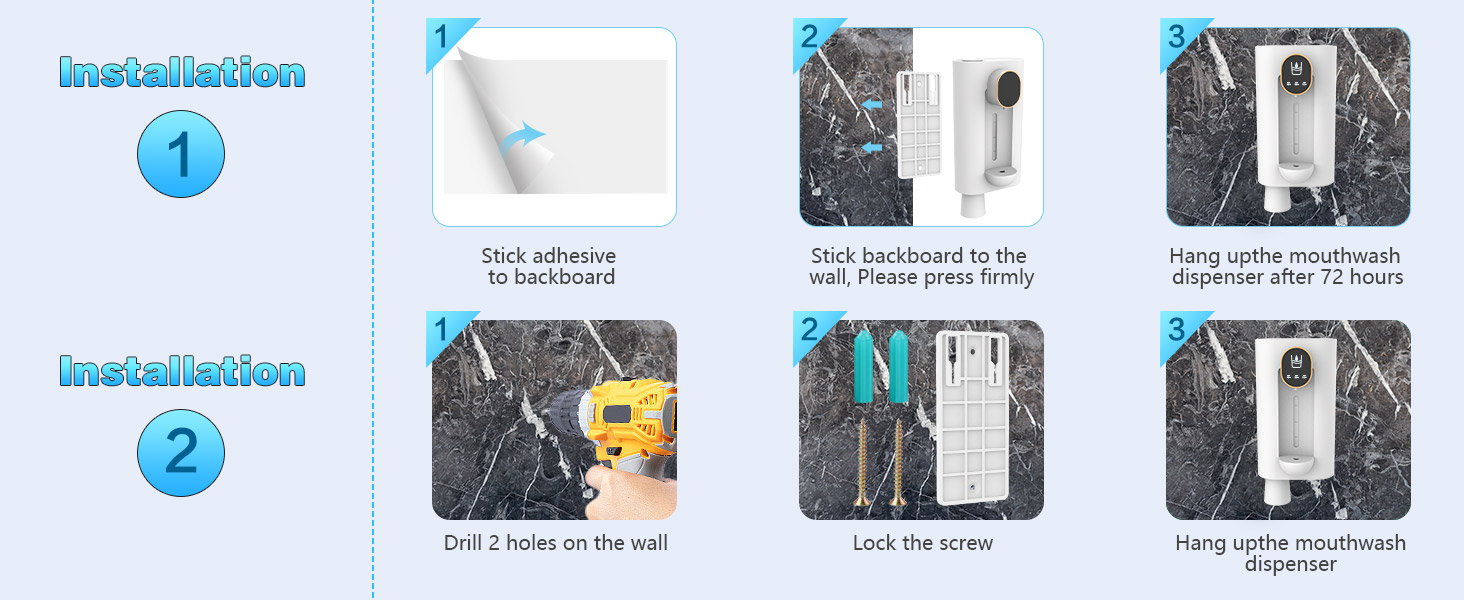 Installation

1

1

Stick adhesive to backboard

2

Stick backboard to the wall, Please press firmly

3

Hang upthe mouthwash dispenser after 72 hours

Installation

2

1

Drill 2 holes on the wall

2

Lock the screw

3

Hang upthe mouthwash dispenser