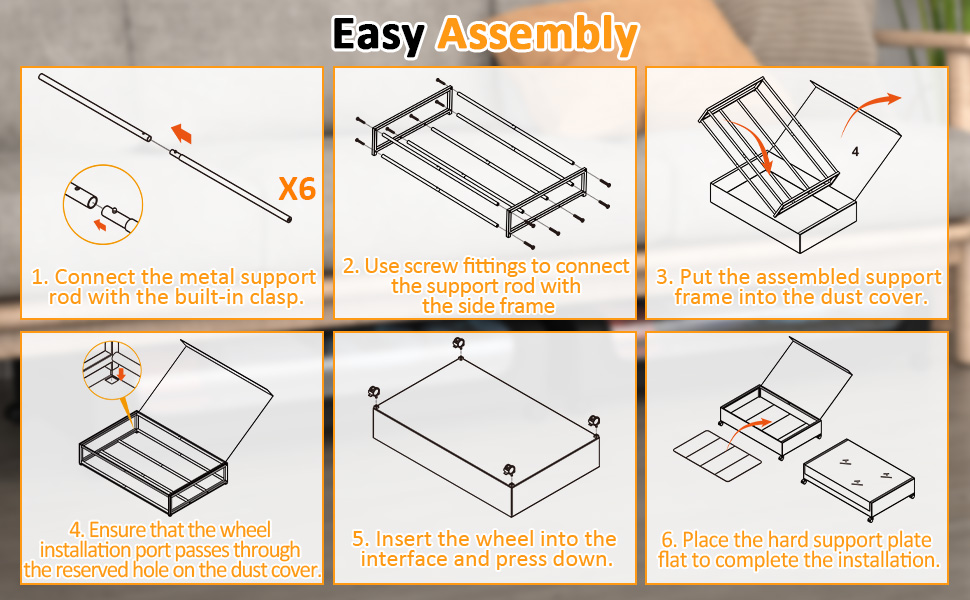 Easy Assembly

X6

1. Connect the metal support rod with the built-in clasp.

2. Use screw fittings to connect the support rod with the side frame

4

3. Put the assembled support frame into the dust cover.

4. Ensure that the wheel installation port passes through the reserved hole on the dust cover.

5. Insert the wheel into the interface and press down.

6. Place the hard support plate flat to complete the installation.