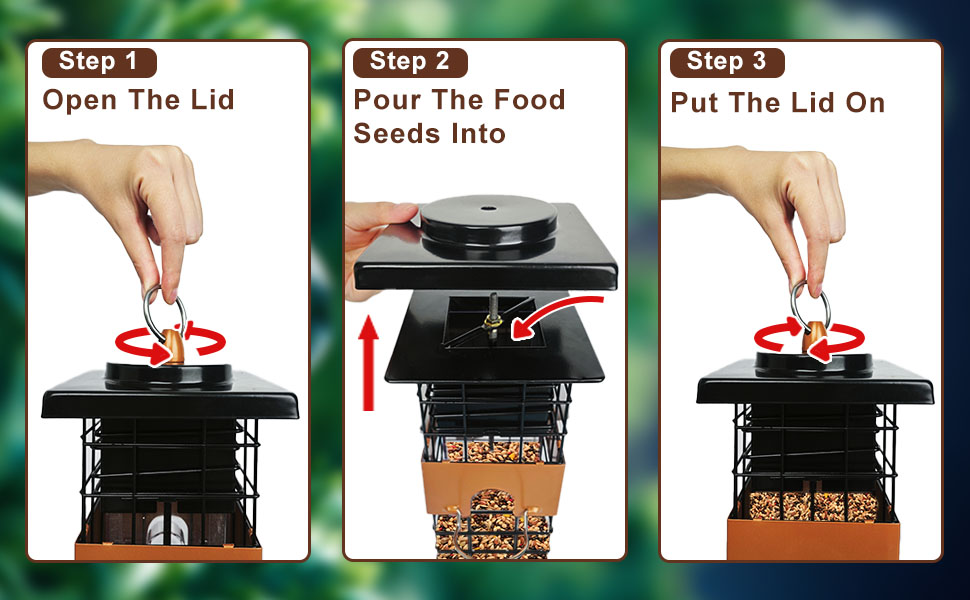 Step 1
Open The Lid

Step 2
Pour The Food Seeds Into

Step 3
Put The Lid On