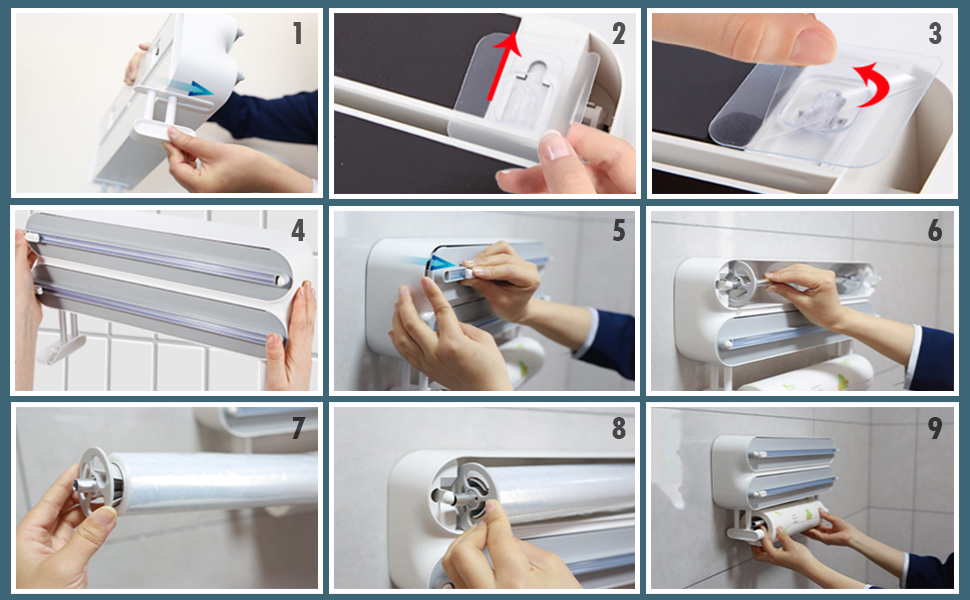 1
2
3
4
5
6
7
8
9