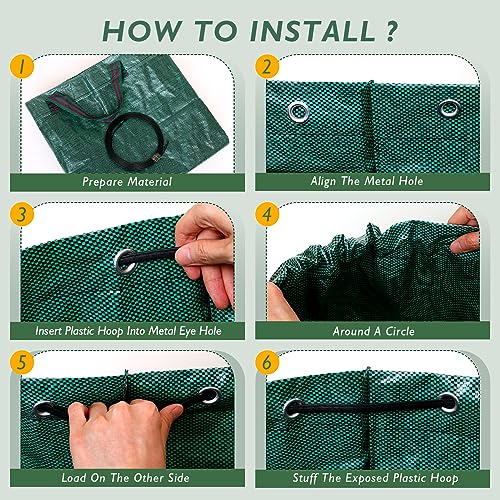 HOW TO INSTALL ?

1
Prepare Material

2
Align The Metal Hole

3
Insert Plastic Hoop Into Metal Eye Hole

4
Around A Circle

5
Load On The Other Side

6
Stuff The Exposed Plastic Hoop