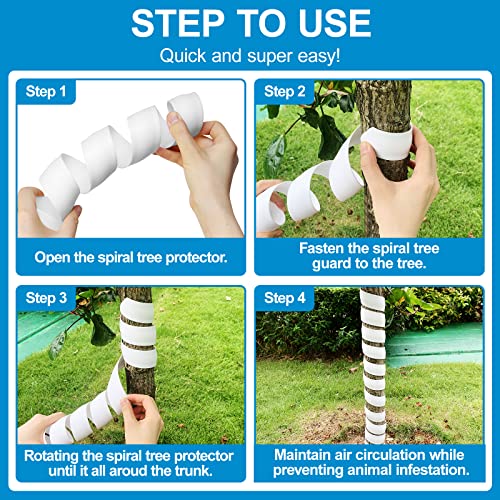 STEP TO USE
Quick and super easy!

Step 1
Open the spiral tree protector.

Step 2
Fasten the spiral tree guard to the tree.

Step 3
Rotating the spiral tree protector until it all aroud the trunk.

Step 4
Maintain air circulation while preventing animal infestation.