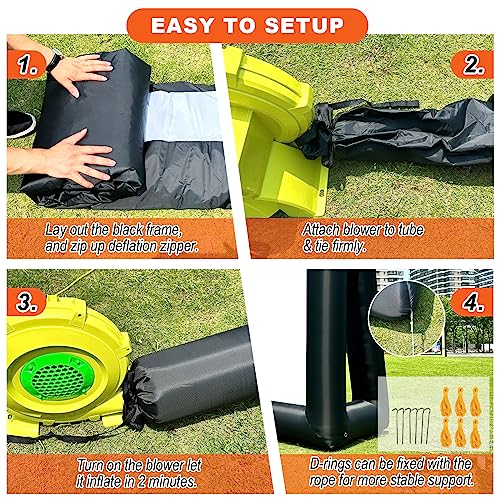 EASY TO SETUP

1.

Lay out the black frame, and zip up deflation zipper.

2.

Attach blower to tube & tie firmly.

3.

Turn on the blower let it inflate in 2 minutes.

4.

D-rings can be fixed with the rope for more stable support.