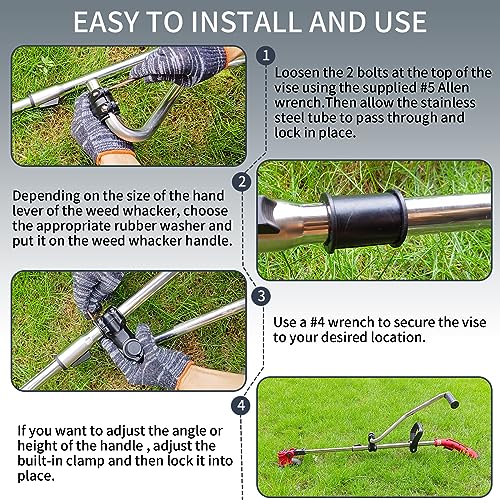 EASY TO INSTALL AND USE

1

Loosen the 2 bolts at the top of the vise using the supplied #5 Allen wrench.Then allow the stainless steel tube to pass through and lock in place.

2

Depending on the size of the hand lever of the weed whacker, choose the appropriate rubber washer and put it on the weed whacker handle.

3

Use a #4 wrench to secure the vise to your desired location.

4

If you want to adjust the angle or height of the handle , adjust the built-in clamp and then lock it into place.