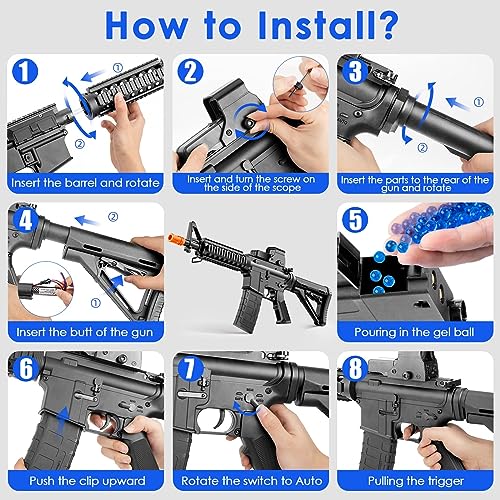 How to Install?

1
①
②
Insert the barrel and rotate

2
Insert and turn the screw on the side of the scope

3
①
②
Insert the parts to the rear of the gun and rotate

4
②
①
Insert the butt of the gun

5
Pouring in the gel ball

6
Push the clip upward

7
Rotate the switch to Auto

8
Pulling the trigger