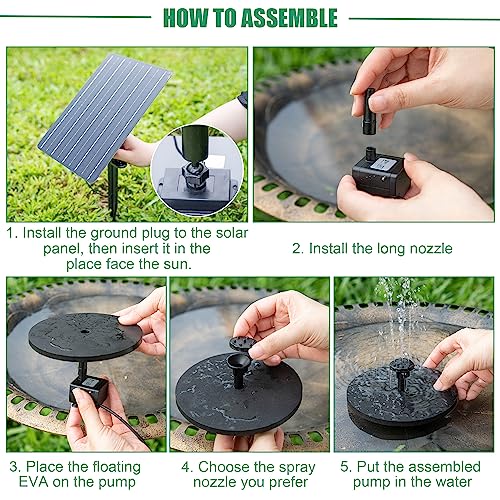 HOW TO ASSEMBLE

1. Install the ground plug to the solar panel, then insert it in the place face the sun.

2. Install the long nozzle

3. Place the floating EVA on the pump

4. Choose the spray nozzle you prefer

5. Put the assembled pump in the water