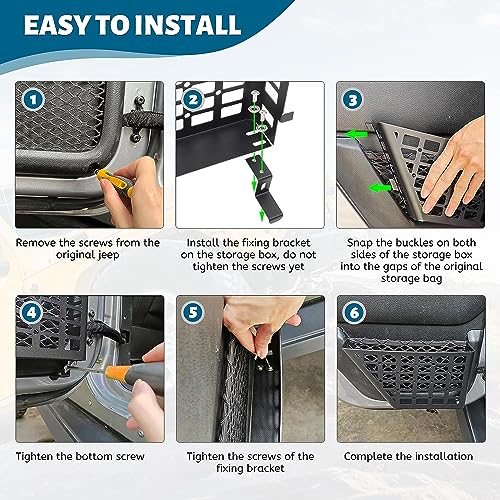 EASY TO INSTALL

1

Remove the screws from the original jeep

2

Install the fixing bracket on the storage box, do not tighten the screws yet

3

Snap the buckles on both sides of the storage box into the gaps of the original storage bag

4

Tighten the bottom screw

5

Tighten the screws of the fixing bracket

6

Complete the installation