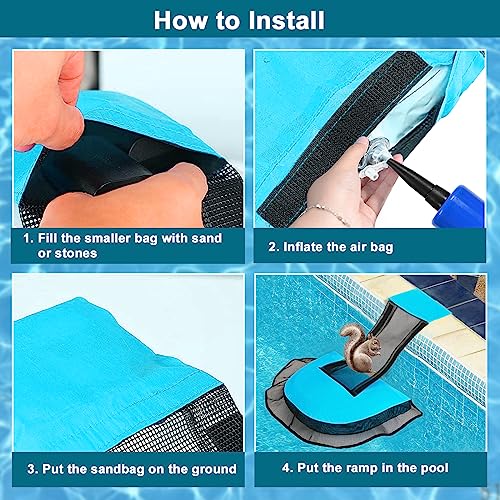 How to Install

1. Fill the smaller bag with sand or stones

2. Inflate the air bag

3. Put the sandbag on the ground

4. Put the ramp in the pool