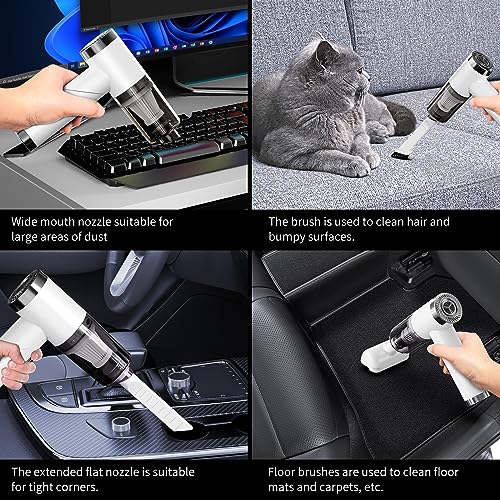 Wide mouth nozzle suitable for large areas of dust

The brush is used to clean hair and bumpy surfaces.

The extended flat nozzle is suitable for tight corners.

Floor brushes are used to clean floor mats and carpets, etc.