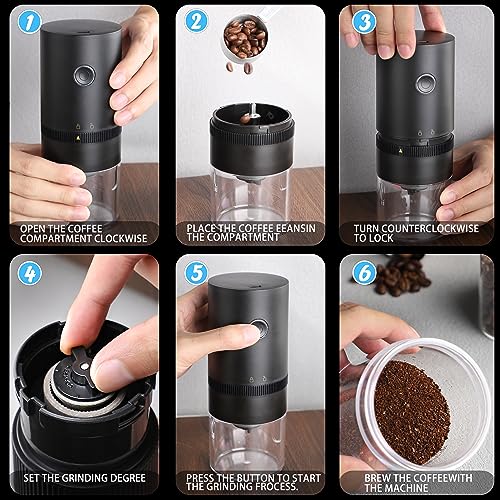 1

OPEN THE COFFEE COMPARTMENT CLOCKWISE

2

PLACE THE COFFEE EEANSIN THE COMPARTMENT

3

TURN COUNTERCLOCKWISE TO LOCK

4

SET THE GRINDING DEGREE

5

PRESS THE BUTTON TO START THE GRINDING FROCESS.

6

BREW THE COFFEEWITH THE MACHINE