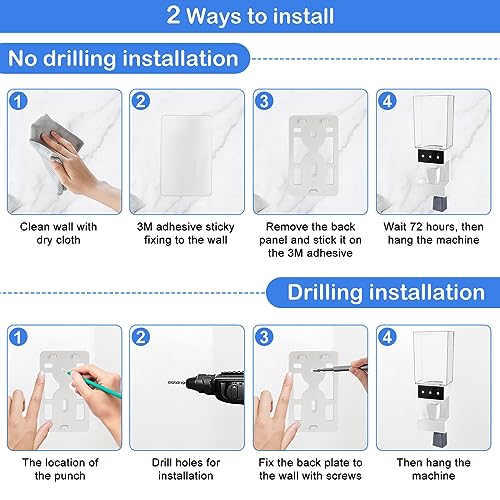 2 Ways to install

No drilling installation

1
Clean wall with dry cloth

2
3M adhesive sticky fixing to the wall

3
Remove the back panel and stick it on the 3M adhesive

4
Wait 72 hours, then hang the machine

Drilling installation

1
The location of the punch

2
Drill holes for installation

3
Fix the back plate to the wall with screws

4
Then hang the machine