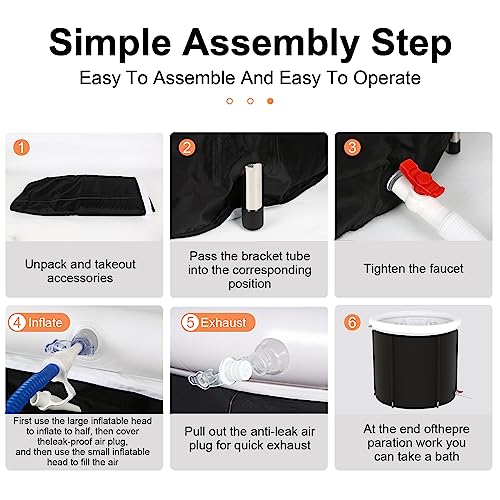 Simple Assembly Step

Easy To Assemble And Easy To Operate

1

Unpack and takeout accessories

2

Pass the bracket tube into the corresponding position

3

Tighten the faucet

4 Inflate

First use the large inflatable head to inflate to half, then cover theleak-proof air plug, and then use the small inflatable head to fill the air

5 Exhaust

Pull out the anti-leak air plug for quick exhaust

6

At the end ofthepre paration work you can take a bath