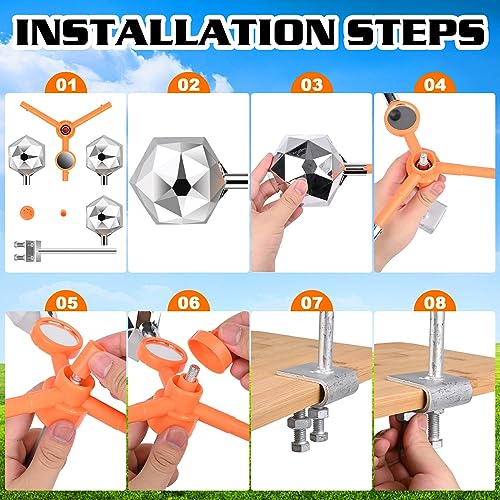 INSTALLATION STEPS

01

02

03

04

05

06

07

08