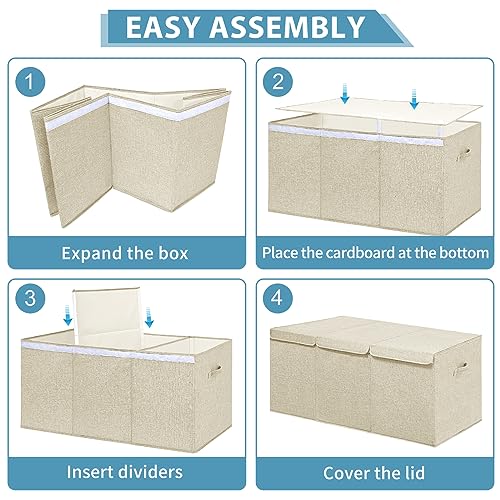 EASY ASSEMBLY

1

Expand the box

2

Place the cardboard at the bottom

3

Insert dividers

4

Cover the lid