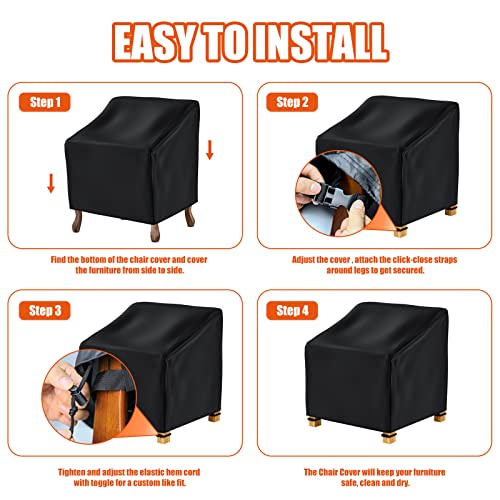 EASY TO INSTALL

Step 1

Find the bottom of the chair cover and cover the furniture from side to side.

Step 2

Adjust the cover , attach the click-close straps around legs to get secured.

Step 3

Tighten and adjust the elastic hem cord with toggle for a custom like fit.

Step 4

The Chair Cover will keep your furniture safe, clean and dry.