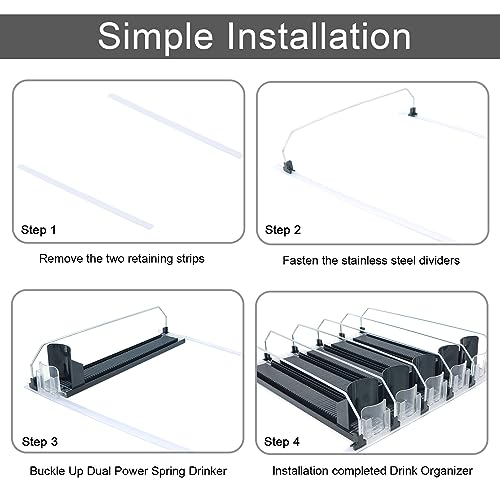 Simple Installation

Step 1

Remove the two retaining strips

Step 2

Fasten the stainless steel dividers

Step 3

Buckle Up Dual Power Spring Drinker

Step 4

Installation completed Drink Organizer