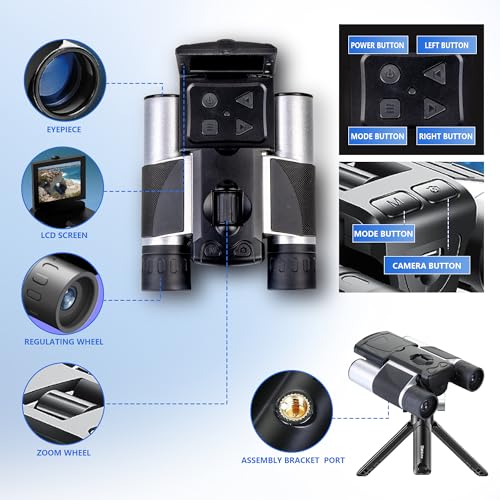 EYEPIECE

LCD SCREEN

REGULATING WHEEL

ZOOM WHEEL

POWER BUTTON

LEFT BUTTON

MODE BUTTON

RIGHT BUTTON

M

MODE BUTTON

CAMERA BUTTON

ASSEMBLY BRACKET PORT