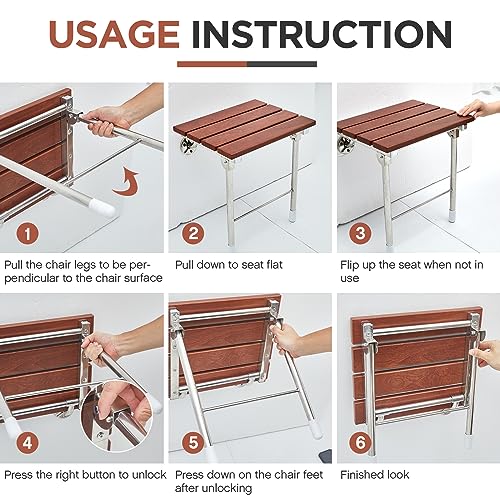 USAGE INSTRUCTION

1

Pull the chair legs to be perpendicular to the chair surface

2

Pull down to seat flat

3

Flip up the seat when not in use

4

Press the right button to unlock

5

Press down on the chair feet after unlocking

6

Finished look