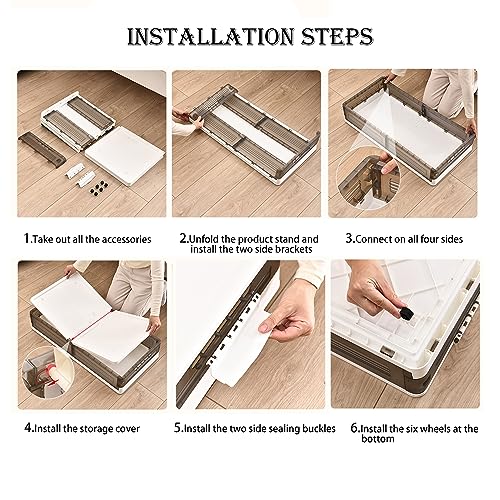 INSTALLATION STEPS

1.Take out all the accessories

2.Unfold the product stand and install the two side brackets

3.Connect on all four sides

4.Install the storage cover

5.Install the two side sealing buckles

6.Install the six wheels at the bottom