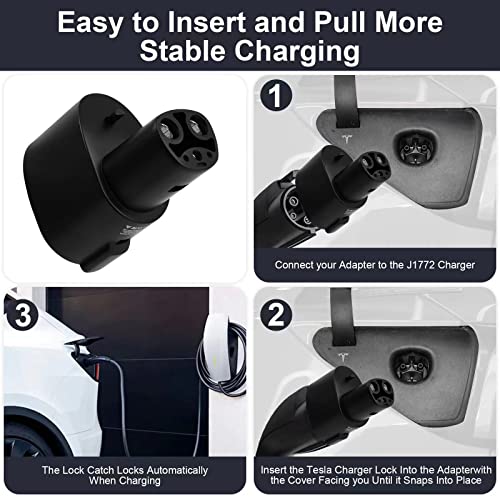 Easy to Insert and Pull More Stable Charging

1

Connect your Adapter to the J1772 Charger

3

The Lock Catch Locks Automatically When Charging

2

Insert the Tesla Charger Lock Into the Adapterwith the Cover Facing you Until it Snaps Into Place