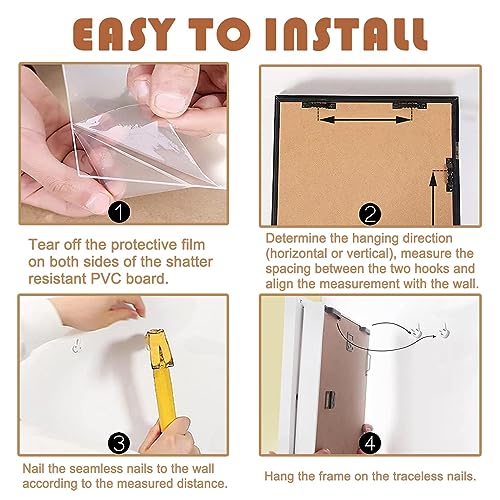 EASY TO INSTALL

1

Tear off the protective film on both sides of the shatter resistant PVC board.

2

Determine the hanging direction (horizontal or vertical), measure the spacing between the two hooks and align the measurement with the wall.

3

Nail the seamless nails to the wall according to the measured distance.

4

Hang the frame on the traceless nails.