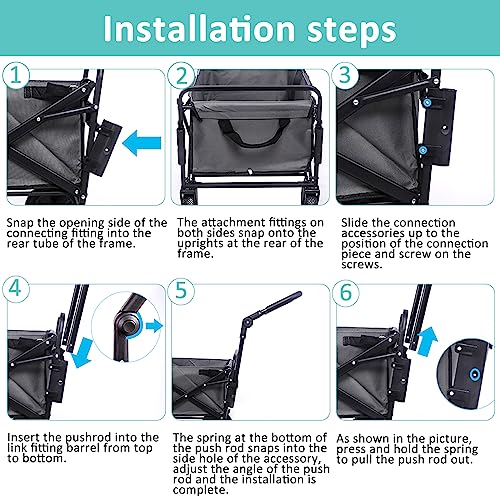 Installation steps

1

Snap the opening side of the connecting fitting into the rear tube of the frame.

2

The attachment fittings on both sides snap onto the uprights at the rear of the frame.

3

Slide the connection accessories up to the position of the connection piece and screw on the screws.

4

Insert the pushrod into the link fitting barrel from top to bottom.

5

The spring at the bottom of the push rod snaps into the side hole of the accessory, adjust the angle of the push rod and the installation is complete.

6

As shown in the picture, press and hold the spring to pull the push rod out.