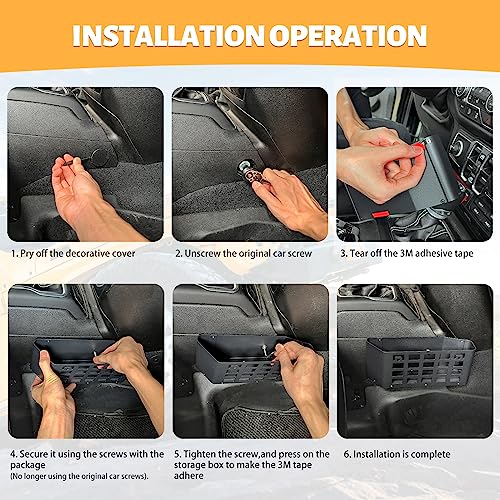 INSTALLATION OPERATION

1. Pry off the decorative cover

2. Unscrew the original car screw

3. Tear off the 3M adhesive tape

4. Secure it using the screws with the package
(No longer using the original car screws).

5. Tighten the screw,and press on the storage box to make the 3M tape adhere

6. Installation is complete