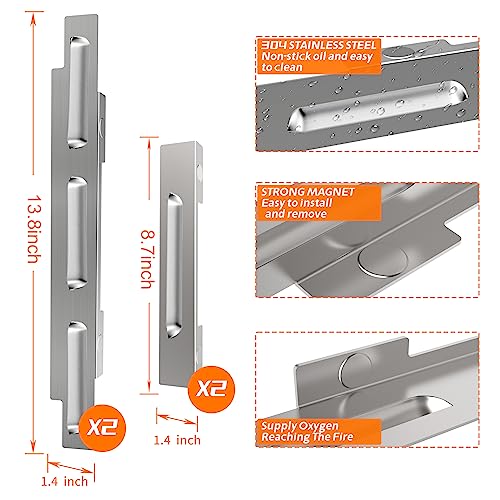 13.8inch

X2

1.4 inch

8.7inch

X2

1.4 inch

304 STAINLESS STEEL
Non-stick oil and easy to clean

STRONG MAGNET
Easy to install and remove

Supply Oxygen
Reaching The Fire