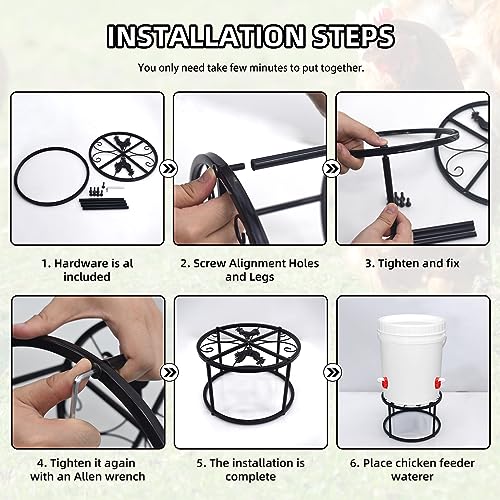 INSTALLATION STEPS

You only need take few minutes to put together.

1. Hardware is al included

2. Screw Alignment Holes and Legs

3. Tighten and fix

4. Tighten it again with an Allen wrench

5. The installation is complete

6. Place chicken feeder waterer