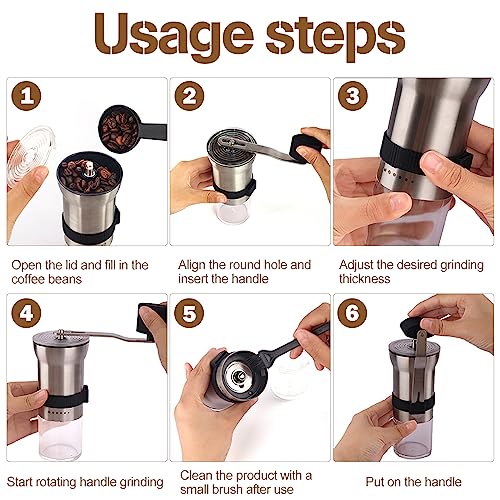 Usage steps

1

Open the lid and fill in the coffee beans

2

Align the round hole and insert the handle

3

Adjust the desired grinding thickness

4

Start rotating handle grinding

5

Clean the product with a small brush after use

6

Put on the handle