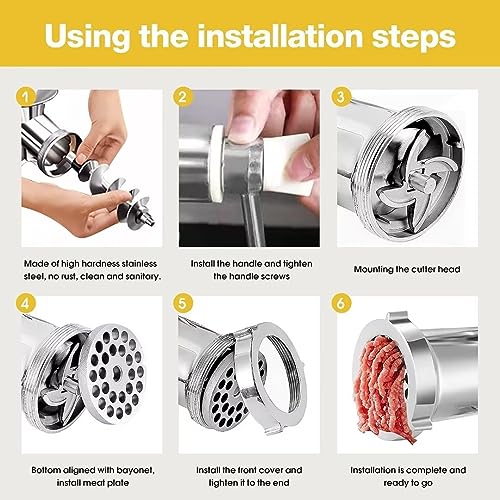 Using the installation steps

1

Made of high hardness stainless steel, no rust, clean and sanitory.

2

Install the handle and tighten the handle screws

3

Mounting the cutter head

4

Bottom aligned with bayonet, install meat plate

5

Install the front cover and tighten it to the end

6

Installation is complete and ready to go