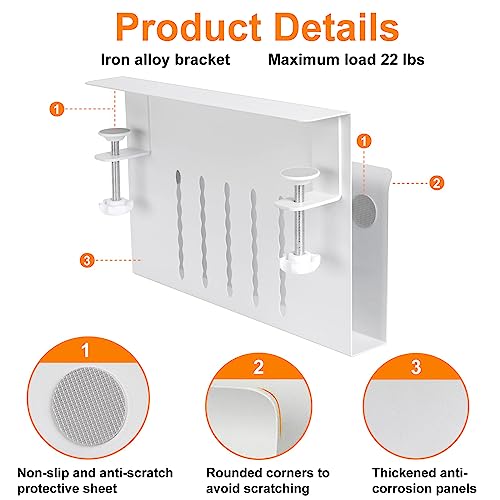 Product Details

Iron alloy bracket

Maximum load 22 lbs

1

1

2

3

1

2

3

Non-slip and anti-scratch protective sheet

Rounded corners to avoid scratching

Thickened anti-corrosion panels