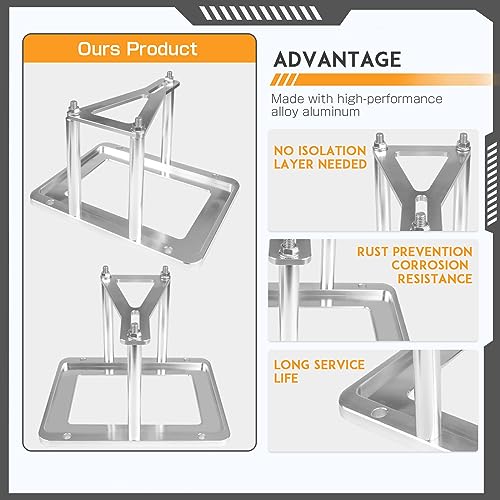 Ours Product

ADVANTAGE

Made with high-performance alloy aluminum

NO ISOLATION LAYER NEEDED

RUST PREVENTION CORROSION RESISTANCE

LONG SERVICE LIFE