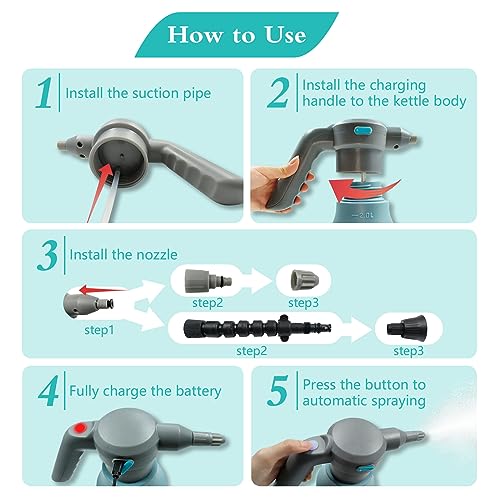 How to Use

1 Install the suction pipe

2 Install the charging handle to the kettle body

2.0L

3 Install the nozzle

step1

step2

step3

step2

step3

4 Fully charge the battery

5 Press the button to automatic spraying