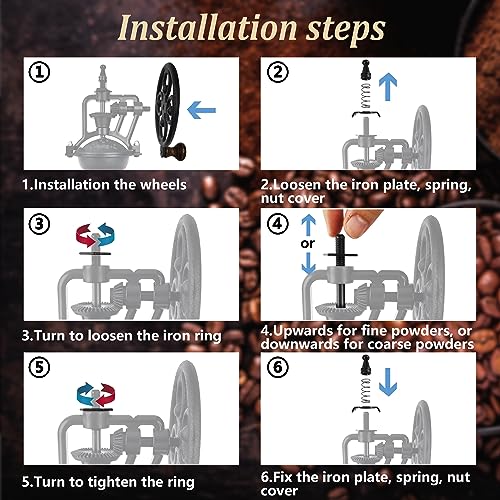 Installation steps

①

1.Installation the wheels

②

2.Loosen the iron plate, spring, nut cover

③

3.Turn to loosen the iron ring

④

or

4.Upwards for fine powders, or downwards for coarse powders

⑤

5.Turn to tighten the ring

⑥

6.Fix the iron plate, spring, nut cover