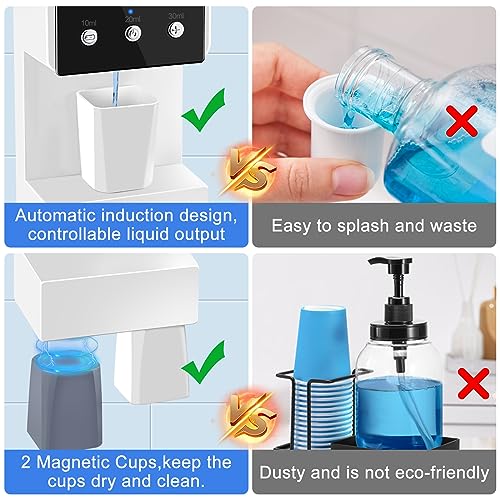 10ml 20ml 30ml

VS

Automatic induction design, controllable liquid output

Easy to splash and waste

VS

2 Magnetic Cups,keep the cups dry and clean.

Dusty and is not eco-friendly