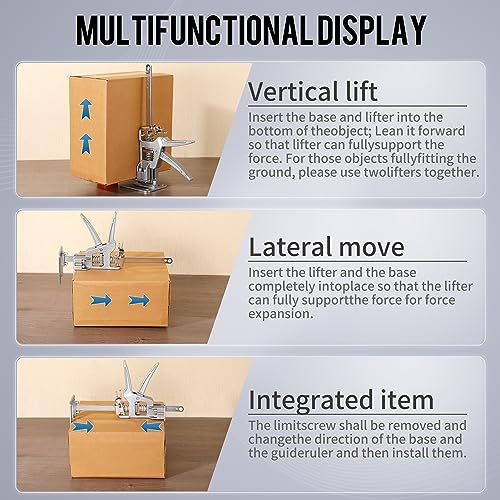 MULTIFUNCTIONAL DISPLAY

Vertical lift

Insert the base and lifter into the bottom of theobject; Lean it forward so that lifter can fullysupport the force. For those objects fullyfitting the ground, please use twolifters together.

Lateral move

Insert the lifter and the base completely intoplace so that the lifter can fully supportthe force for force expansion.

Integrated item

The limitscrew shall be removed and changethe direction of the base and the guideruler and then install them.