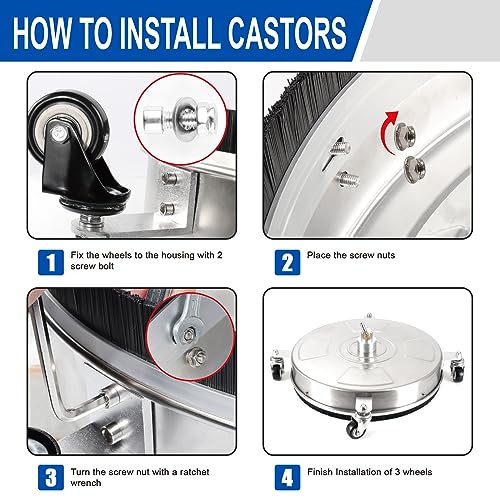 HOW TO INSTALL CASTORS

1 Fix the wheels to the housing with 2 screw bolt

2 Place the screw nuts

3 Turn the screw nut with a ratchet wrench

4 Finish Installation of 3 wheels