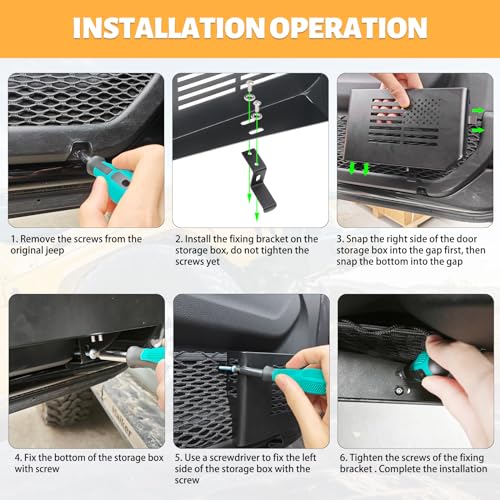 INSTALLATION OPERATION

1. Remove the screws from the original jeep

2. Install the fixing bracket on the storage box, do not tighten the screws yet

3. Snap the right side of the door storage box into the gap first, then snap the bottom into the gap

4. Fix the bottom of the storage box with screw

5. Use a screwdriver to fix the left side of the storage box with the screw

6. Tighten the screws of the fixing bracket . Complete the installation