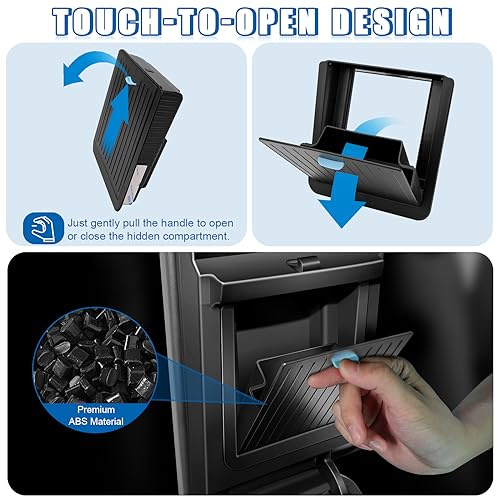 TOUCH-TO-OPEN DESIGN

Just gently pull the handle to open or close the hidden compartment.

Premium ABS Material