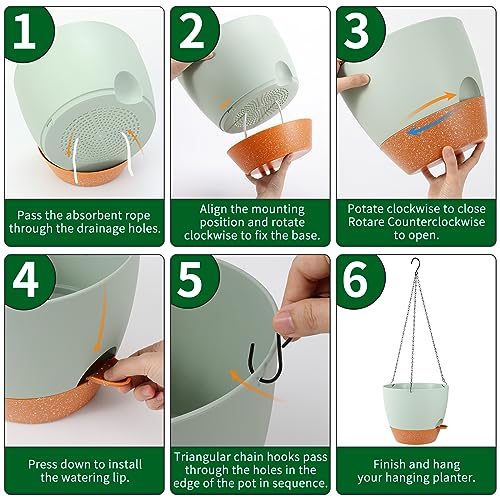 1

Pass the absorbent rope through the drainage holes.

2

Align the mounting position and rotate clockwise to fix the base.

3

Potate clockwise to close Rotare Counterclockwise to open.

4

Press down to install the watering lip.

5

Triangular chain hooks pass through the holes in the edge of the pot in sequence.

6

Finish and hang your hanging planter.