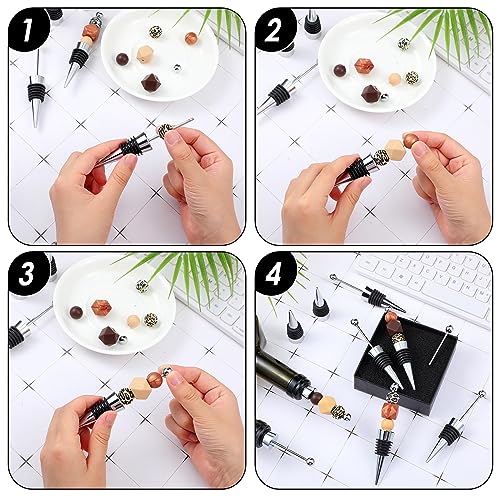 1

2

3

4