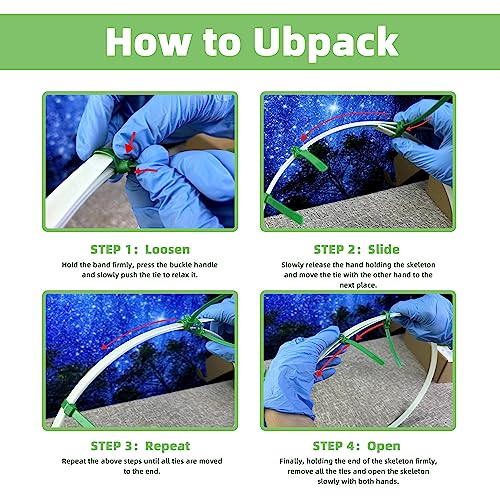 How to Ubpack

STEP 1: Loosen

Hold the band firmly, press the buckle handle and slowly push the tie to relax it.

STEP 2: Slide

Slowly release the hand holding the skeleton and move the tie with the other hand to the next place.

STEP 3: Repeat

Repeat the above steps until all ties are moved to the end.

STEP 4: Open

Finally, holding the end of the skeleton firmly, remove all the ties and open the skeleton slowly with both hands.