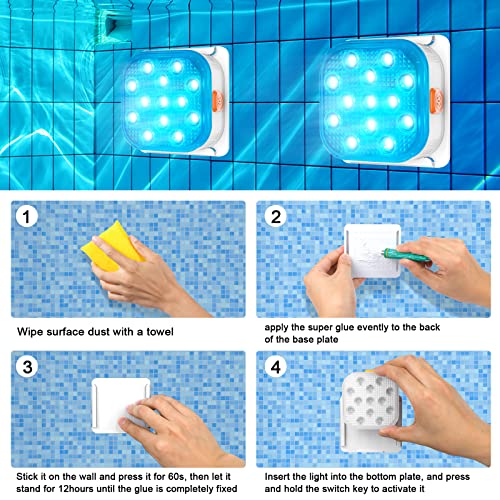 1

Wipe surface dust with a towel

2

apply the super glue evently to the back of the base plate

3

Stick it on the wall and press it for 60s, then let it stand for 12hours until the glue is completely fixed

4

Insert the light into the bottom plate, and press and hold the switch key to activate it